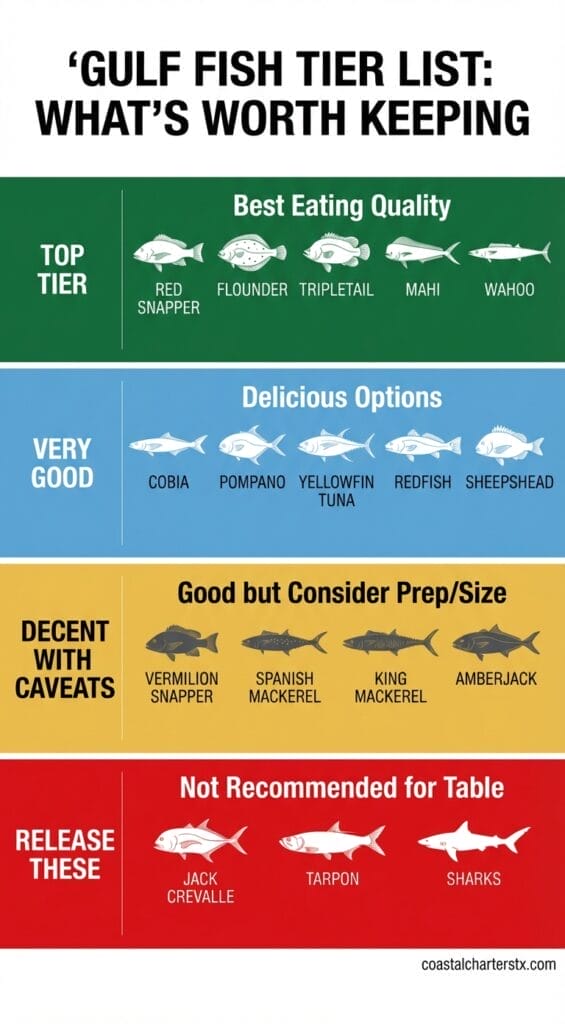 ‘GULF FISH TIER LIST: WHAT’S WORTH KEEPING

TOP TIER

Best Eating Quality

RED SNAPPER
FLOUNDER
TRIPLETAIL
MAHI
WAHOO

VERY GOOD

Delicious Options

COBIA
POMPANO
YELLOWFIN TUNA
REDFISH
SHEEPSHEAD

DECENT WITH CAVEATS

Good but Consider Prep/Size

VERMILION SNAPPER
SPANISH MACKEREL
KING MACKEREL
AMBERJACK

RELEASE THESE

Not Recommended for Table

JACK CREVALLE
TARPON
SHARKS

coastalcharterstx.com